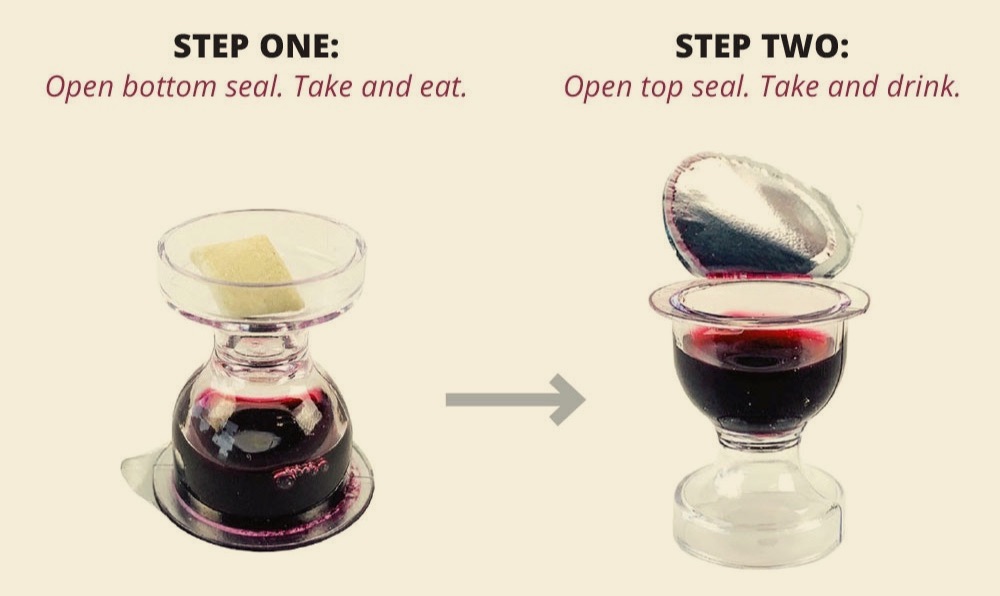 STEP ONE:
Open bottom seal. Take and eat.

STEP TWO:
Open top seal. Take and drink.